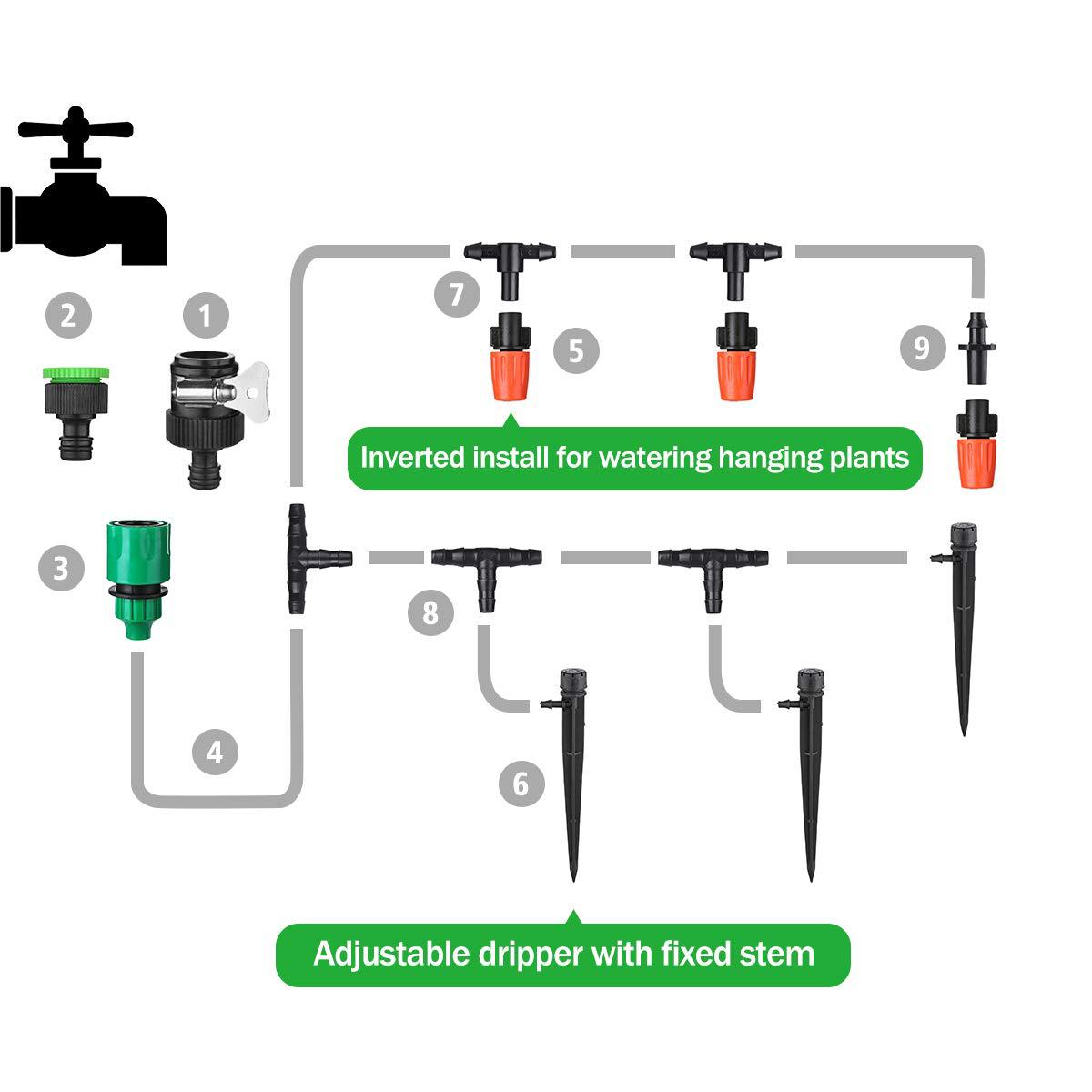 2

1

7

5

9

Inverted install for watering hanging plants

3

8

4

6

Adjustable dripper with fixed stem